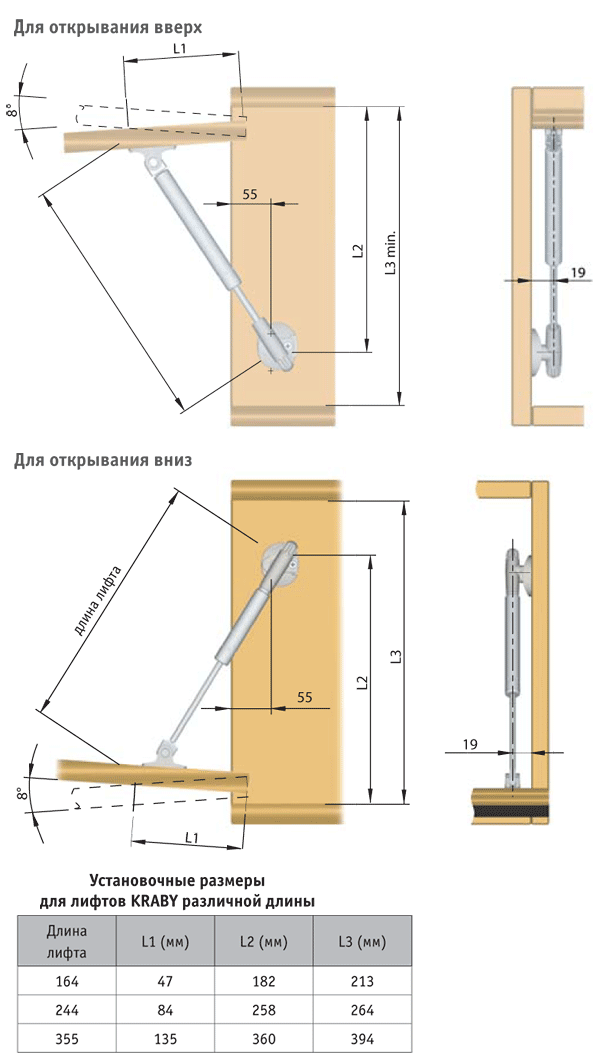 Для открывания вверх

L1

8°

55

L2

L3 min.

19

Для открывания вниз

длина лифта

55

L2

L3

19

8°

L1

Установочные размеры
для лифтов KRABY различной длины

| Длина лифта | L1 (мм) | L2 (мм) | L3 (мм) |
|---|---|---|---|
| 164 | 47 | 182 | 213 |
| 244 | 84 | 258 | 264 |
| 355 | 135 | 360 | 394 |