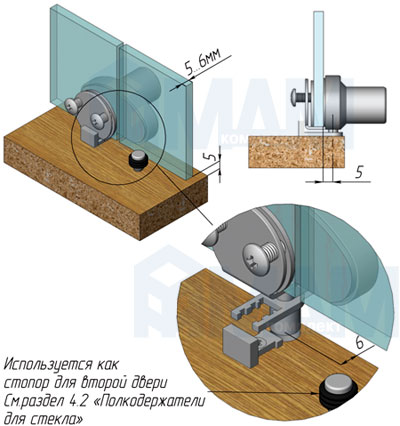 5...6мм

5

5

6

Используется как стопор для второй двери См.раздел 4.2 «Полкодержатели для стекла»