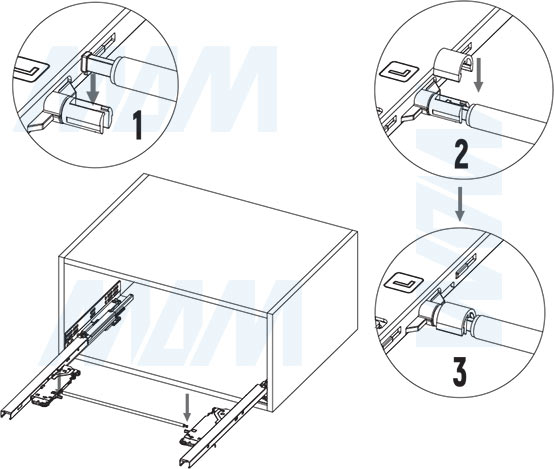 1

2

3