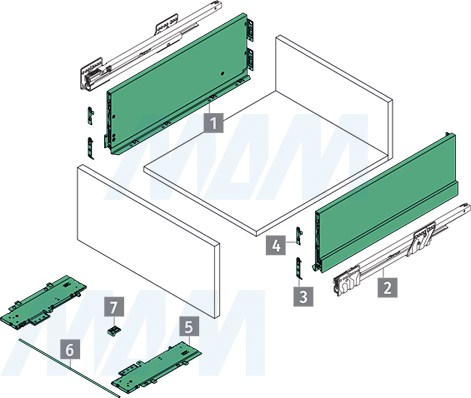 1
4
3
2
7
5
6