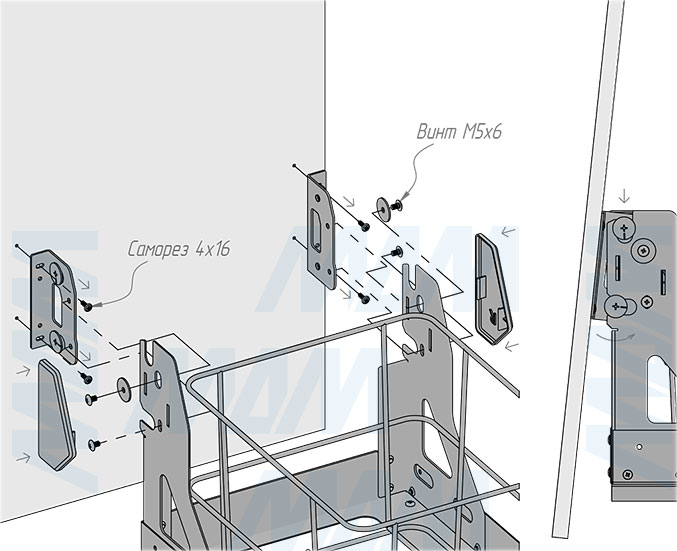 Винт М5х6

Саморез 4х16