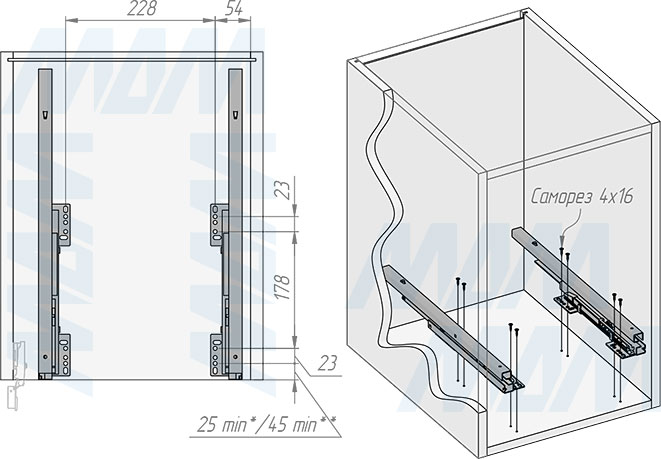 228
54
23
178
23
25 min*/45 min**
Саморез 4x16