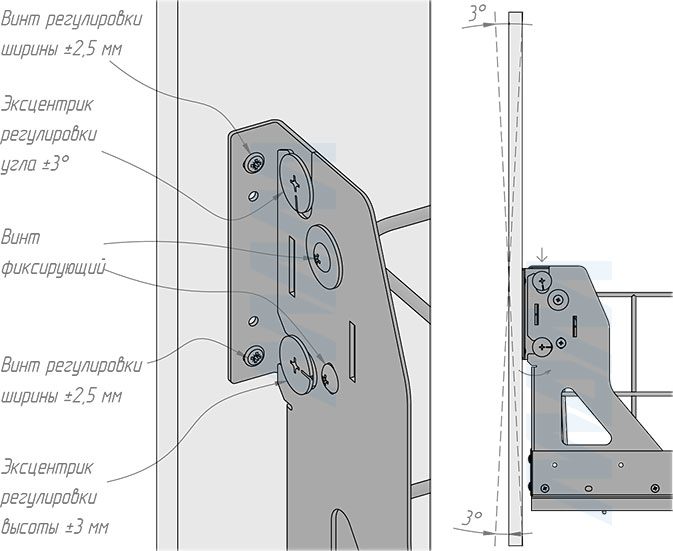 Винт регулировки ширины ±2,5 мм

Эксцентрик регулировки угла ±3°

Винт фиксирующий

Винт регулировки ширины ±2,5 мм

Эксцентрик регулировки высоты ±3 мм

3°

3°