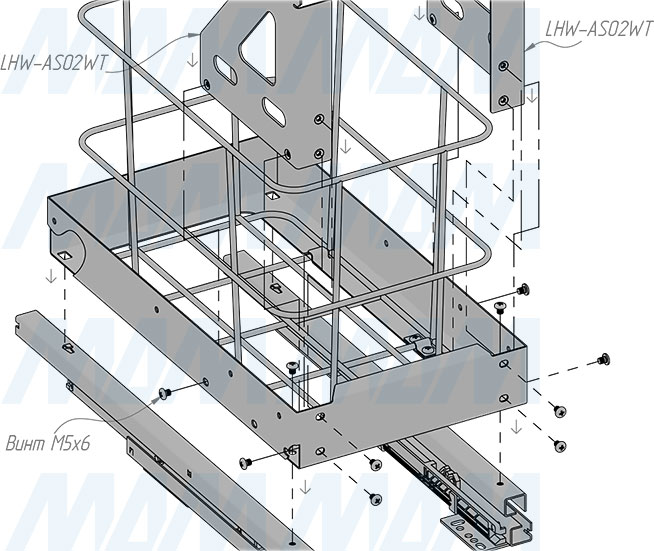 LHW-AS02WT

LHW-AS02WT

Винт М5х6