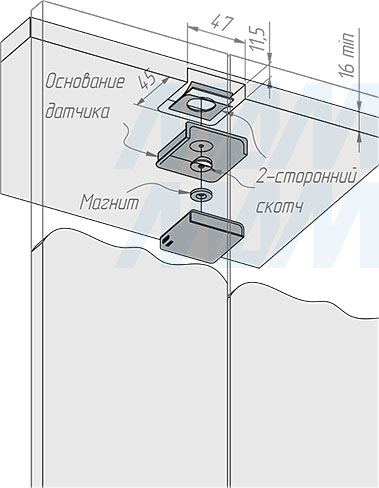 47
11,5
16 min
45
Основание датчика
2-сторонний скотч
Магнит