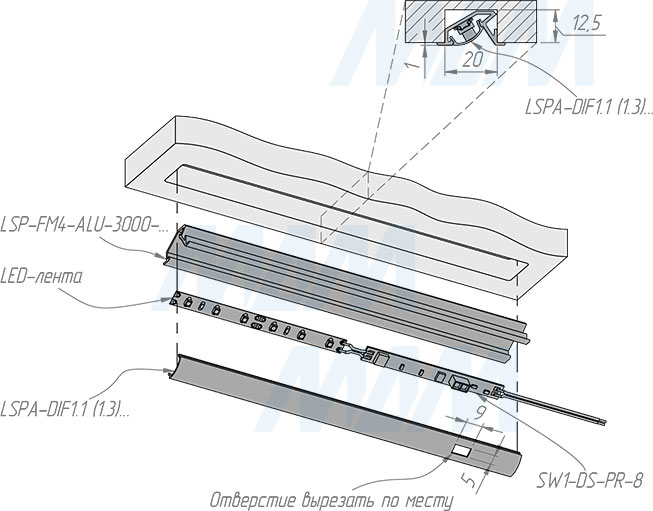 12,5

1

20

LSPA-DIF1.1 (1.3)...

LSP-FM4-ALU-3000-...

LED-лента

LSPA-DIF1.1 (1.3)...

9

5

SW1-DS-PR-8

Отверстие вырезать по месту