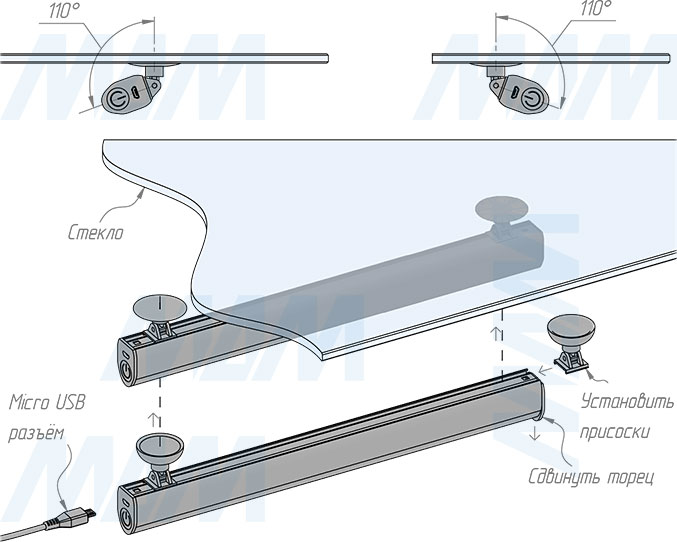 110°

110°

Стекло

Micro USB
разъём

Установить
присоски

Сдвинуть торец