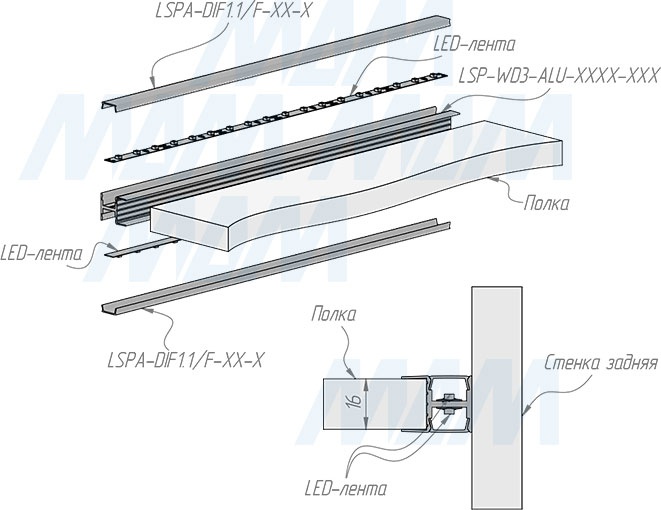 LSPA-DIF1.1/F-XX-X

LED-лента

LSP-WD3-ALU-XXXX-XXX

Полка

LED-лента

LSPA-DIF1.1/F-XX-X

Полка

16

Стенка задняя

LED-лента