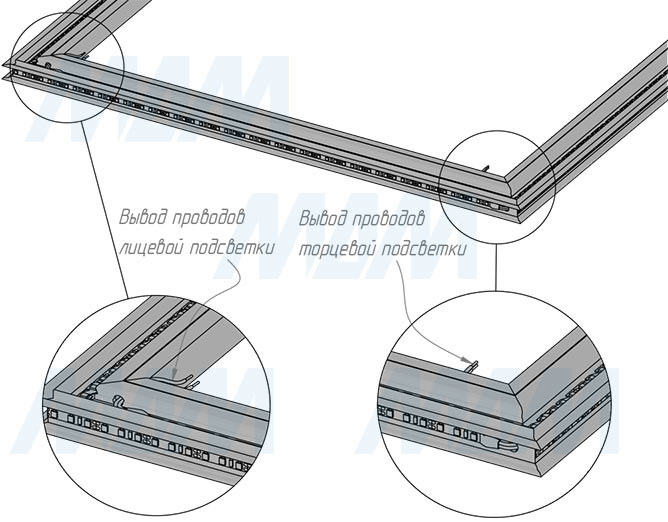 Вывод проводов лицевой подсветки

Вывод проводов торцевой подсветки