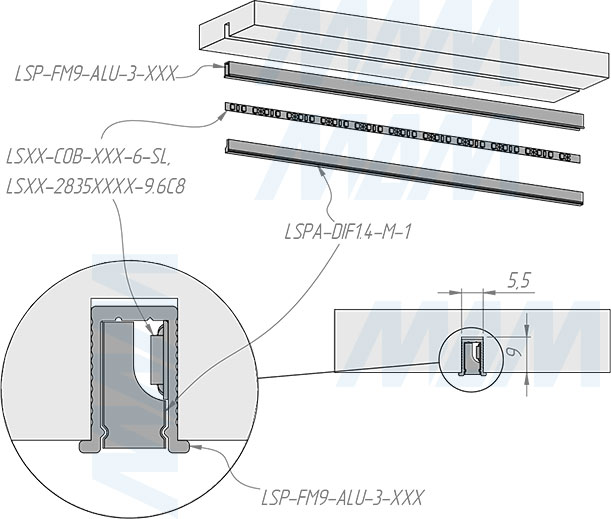 LSP-FM9-ALU-3-XXX

LSXX-COB-XXX-6-SL,
LSXX-2835XXXX-9.6C8

LSPA-DIF1.4-M-1

5,5

9

LSP-FM9-ALU-3-XXX