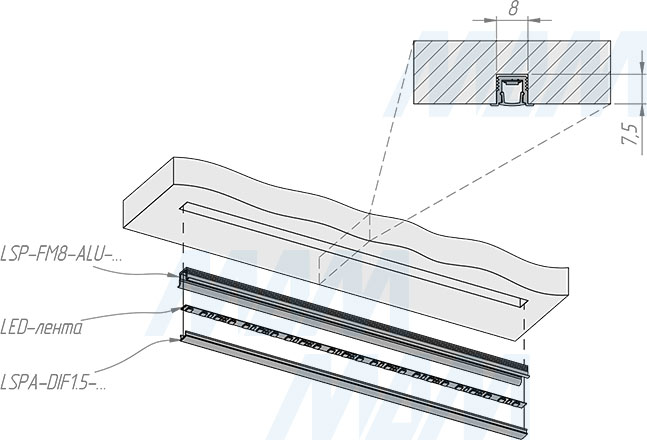 8

7,5

LSP-FM8-ALU-...

LED-лента

LSPA-DIF1.5-...