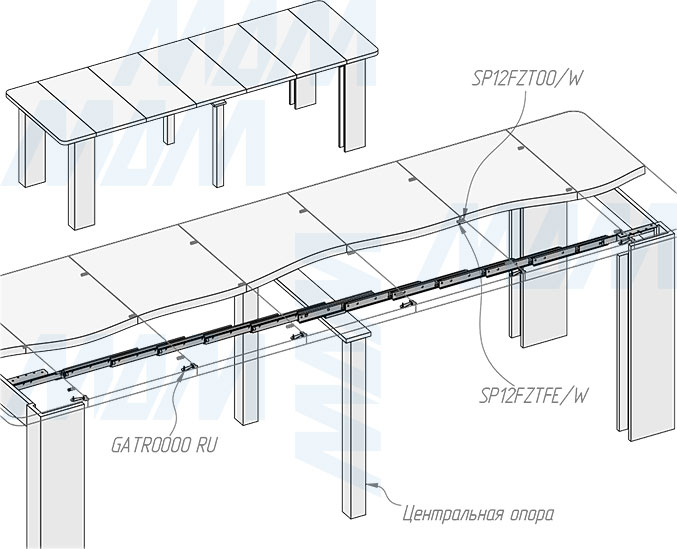 SP12FZT00/W

SP12FZTFE/W

GATR0000 RU

Центральная опора