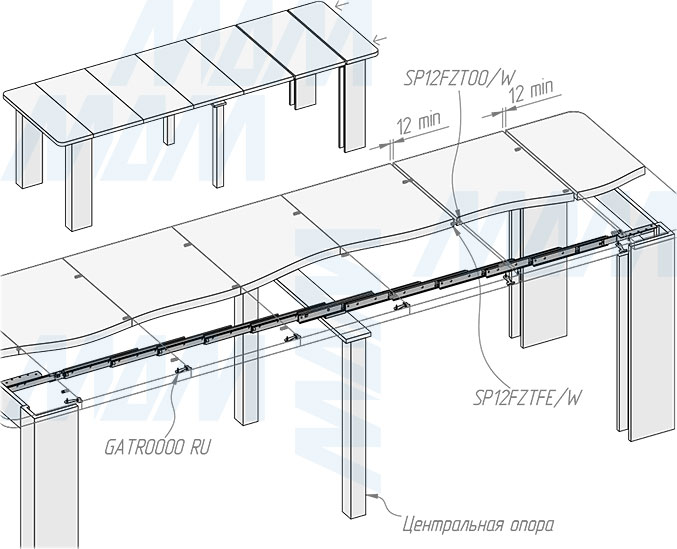 SP12FZT00/W
12 min
12 min
SP12FZTFE/W
GATR0000 RU
Центральная опора