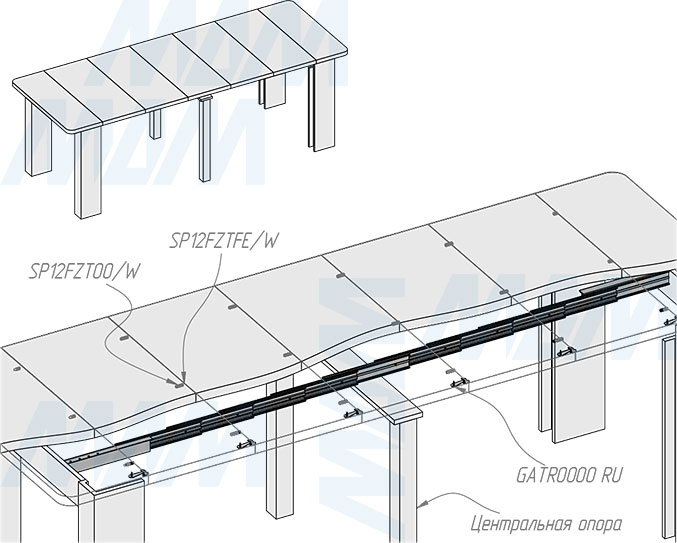 SP12FZTFE/W

SP12FZT00/W

GATR0000 RU

Центральная опора