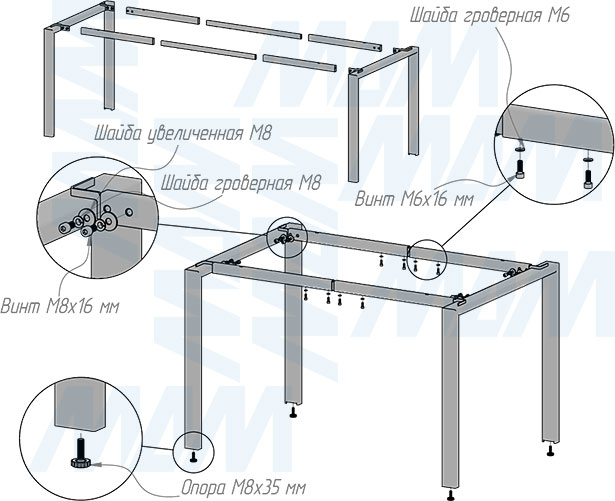 Шайба гроверная М6

Шайба увеличенная М8

Шайба гроверная М8

Винт М6х16 мм

Винт М8х16 мм

Опора М8х35 мм