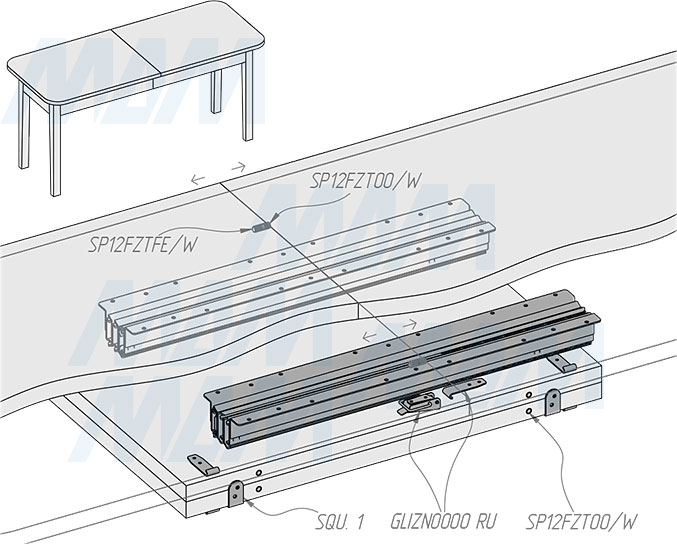 SP12FZT00/W

SP12FZTFE/W

SQU. 1

GLIZN0000 RU

SP12FZT00/W