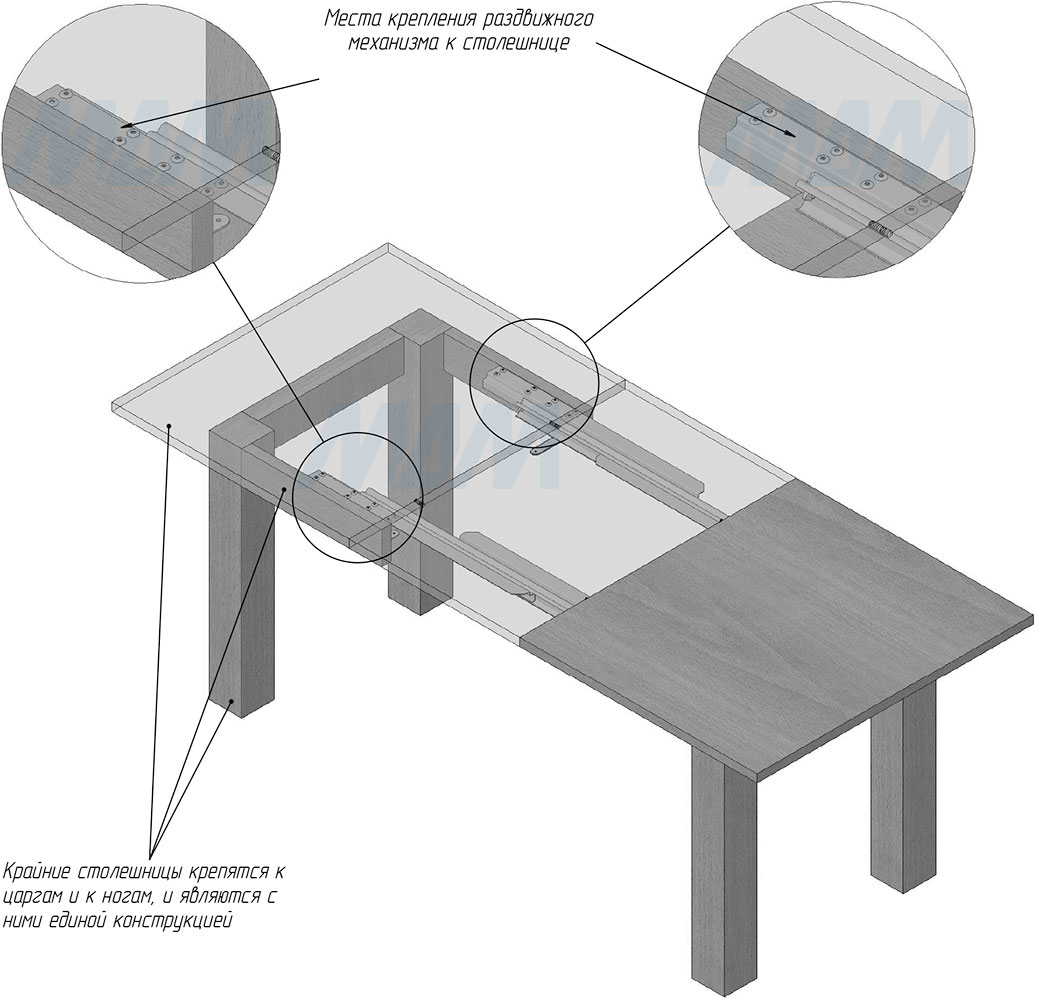 Места крепления раздвижного механизма к столешнице

Крайние столешницы крепятся к царгам и к ногам, и являются с ними единой конструкцией