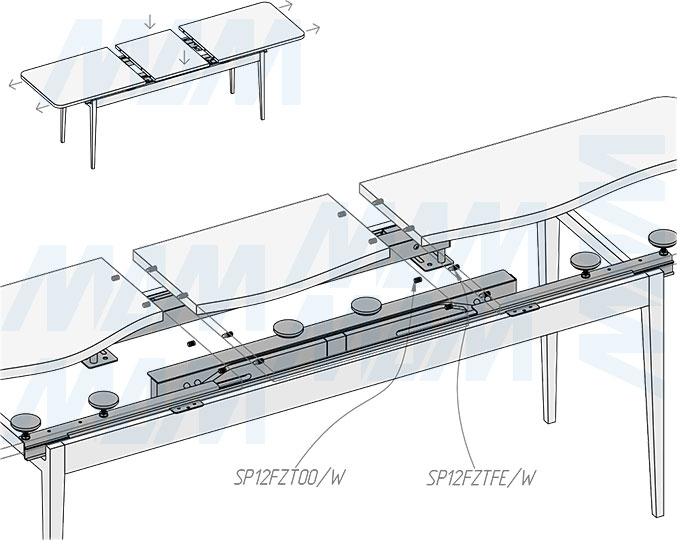 SP12FZT00/W
SP12FZTFE/W