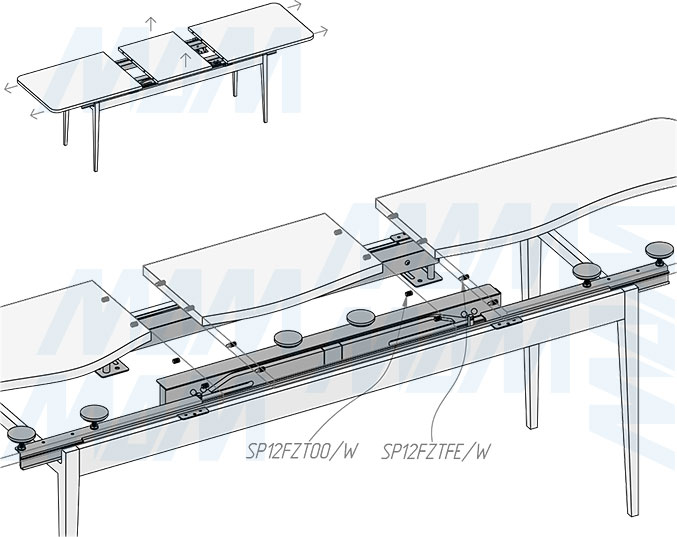 SP12FZT00/W SP12FZTFE/W