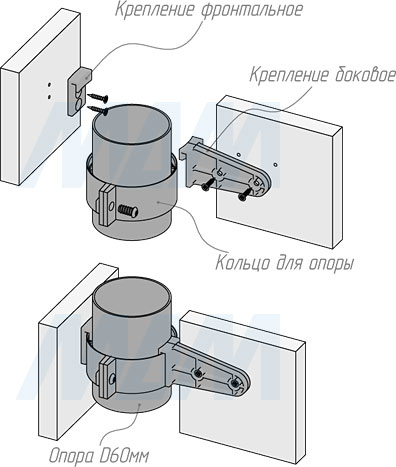 Крепление фронтальное

Крепление боковое

Кольцо для опоры

Опора D60мм