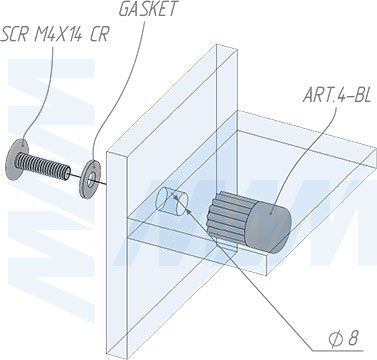 GASKET
SCR M4X14 CR
ART.4-BL
$\phi$ 8