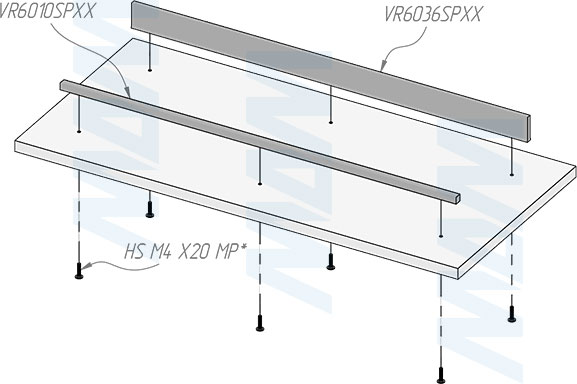 VR6010SPXX
VR6036SPXX
HS M4 X20 MP*