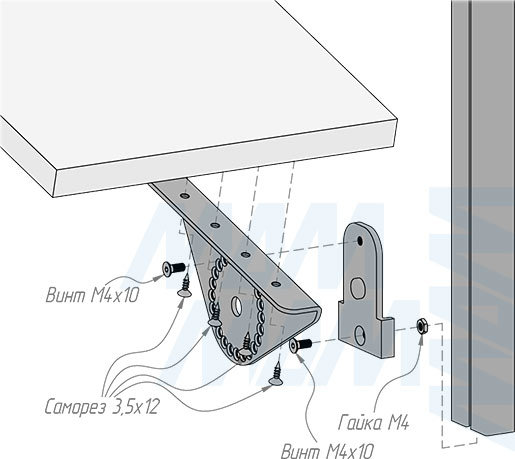 Винт М4х10

Саморез 3,5х12

Гайка М4

Винт М4х10