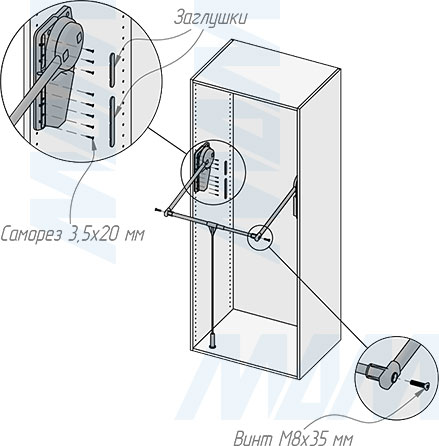 Заглушки

Саморез 3,5х20 мм

Винт М8х35 мм