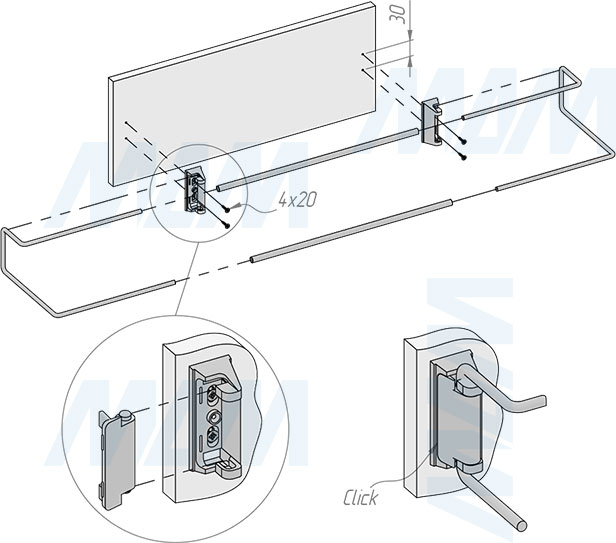 30

4x20

Click