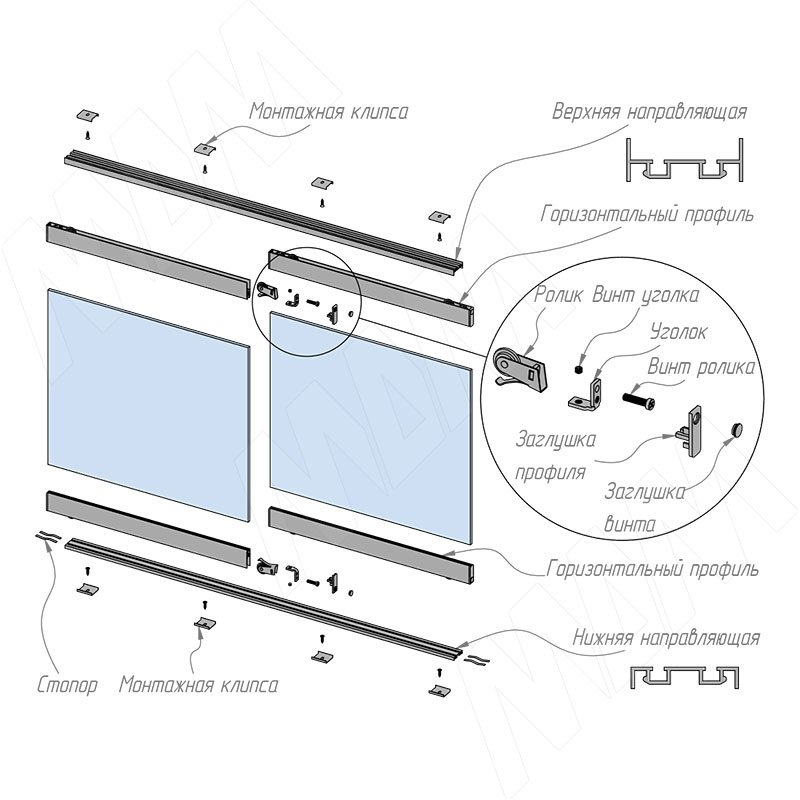 Монтажная клипса

Верхняя направляющая

Горизонтальный профиль

Ролик

Винт уголка

Уголок

Винт ролика

Заглушка профиля

Заглушка винта

Горизонтальный профиль

Нижняя направляющая

Стопор

Монтажная клипса