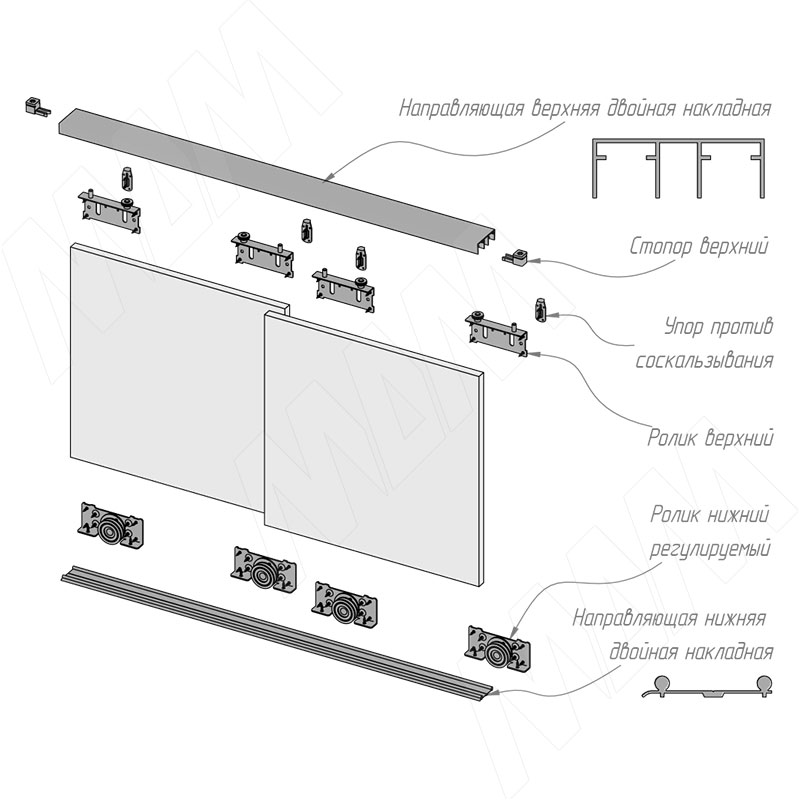 Направляющая верхняя двойная накладная

Стопор верхний

Упор против соскальзывания

Ролик верхний

Ролик нижний регулируемый

Направляющая нижняя двойная накладная