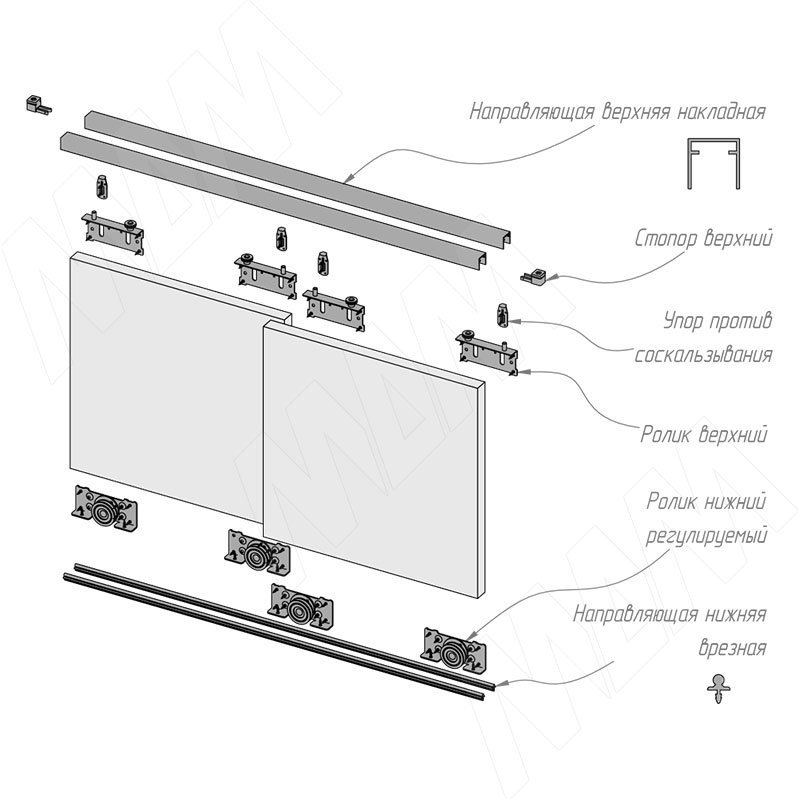 Направляющая верхняя накладная

Стопор верхний

Упор против соскальзывания

Ролик верхний

Ролик нижний регулируемый

Направляющая нижняя врезная