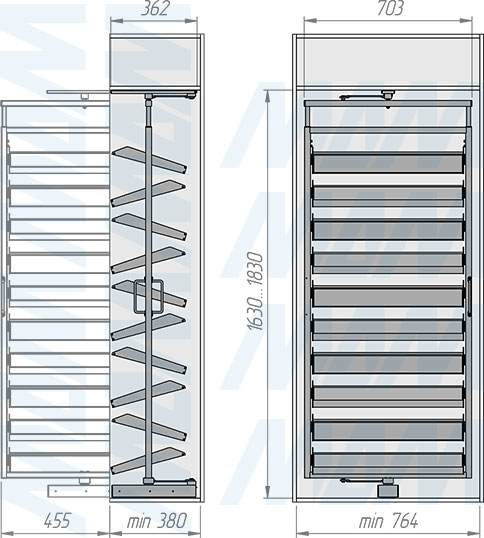 362

703

1630...1830

455

min 380

min 764