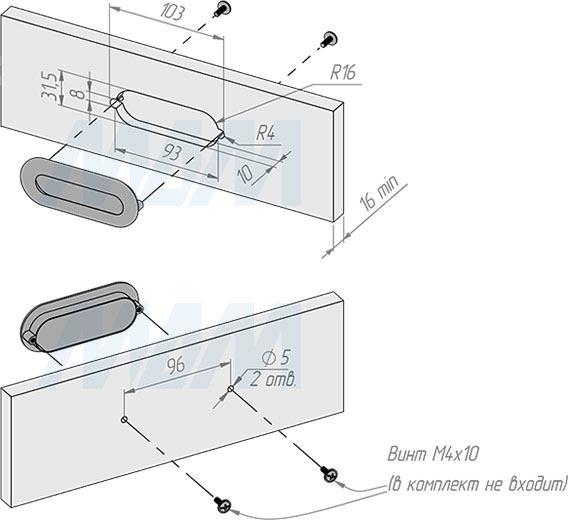 103
R16
31,5
8
R4
93
10
16 min
96
$\varnothing$ 5
2 отв.
Винт М4х10
(в комплект не входит)