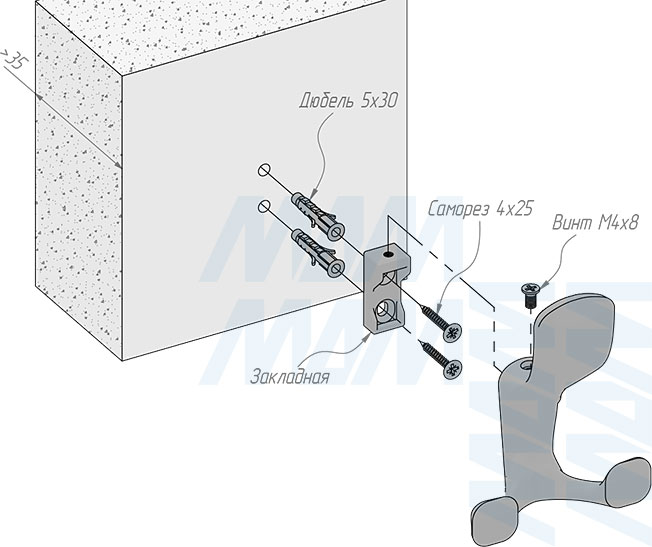 >35

Дюбель 5x30

Саморез 4x25

Винт М4x8

Закладная