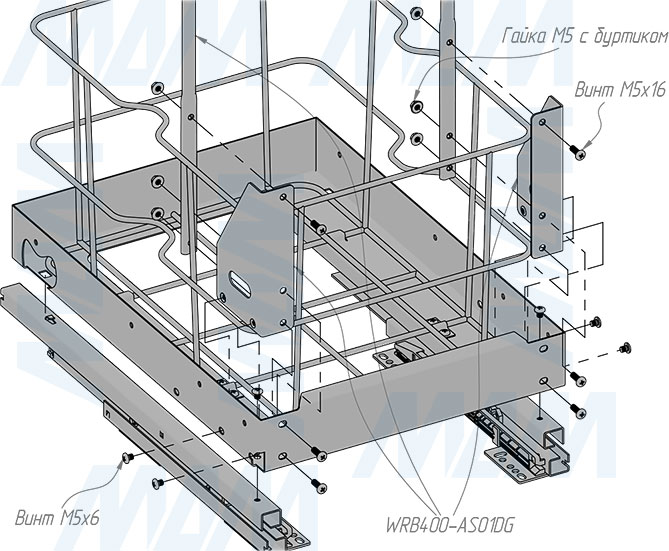 Гайка М5 с буртиком

Винт М5х16

Винт М5х6

WRB400-AS01DG