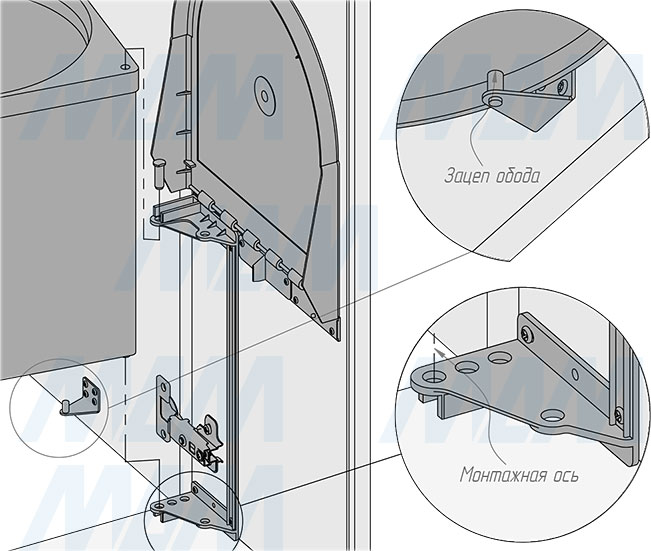 Зацеп обода

Монтажная ось