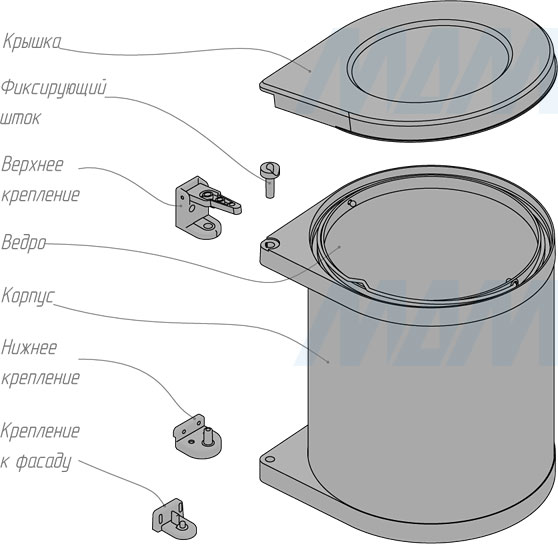 Крышка

Фиксирующий шток

Верхнее крепление

Ведро

Корпус

Нижнее крепление

Крепление к фасаду