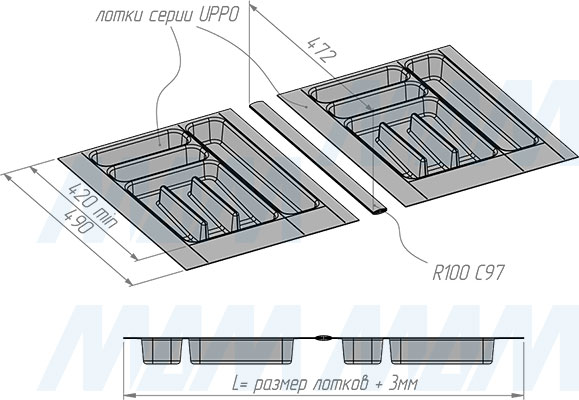 лотки серии UPPO

472

420 min
490

R100 C97

L= размер лотков + 3мм