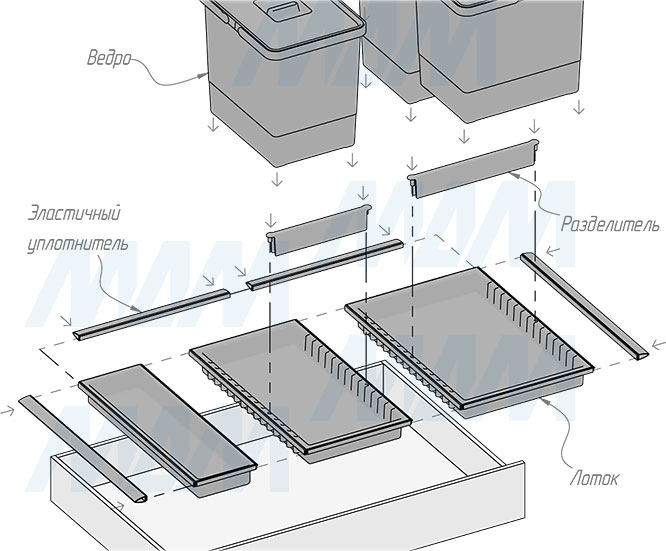 Ведро

Эластичный уплотнитель

Разделитель

Лоток