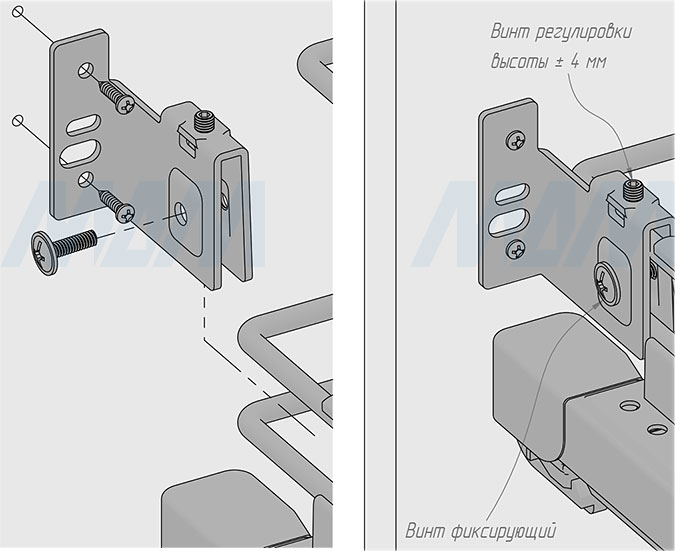 Винт регулировки высоты ± 4 мм

Винт фиксирующий