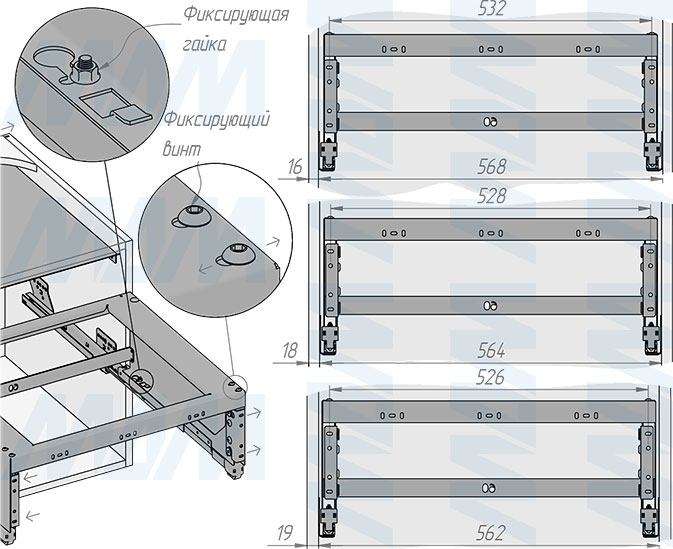 Фиксирующая гайка

Фиксирующий винт

532

16

568

528

18

564

526

19

562