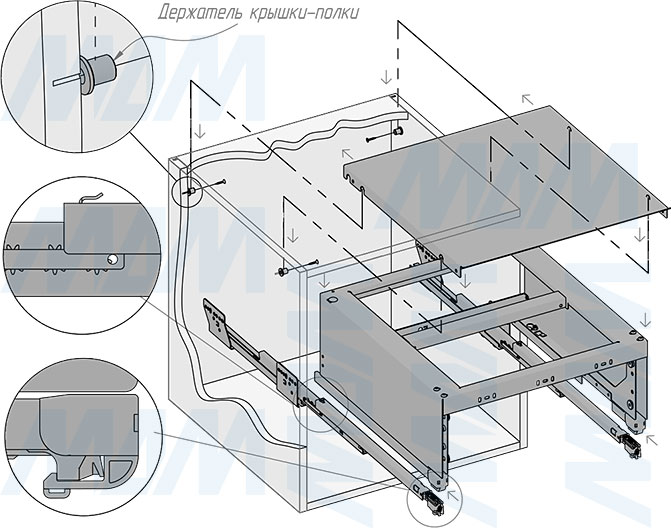 Держатель крышки-полки