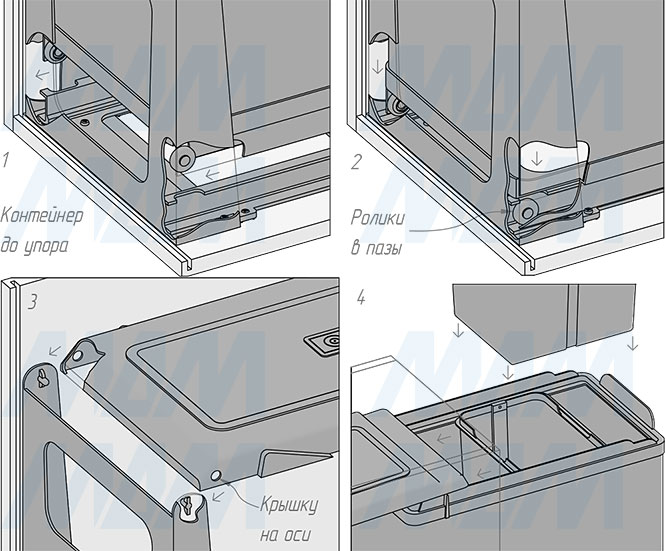 1

Контейнер до упора

2

Ролики в пазы

3

Крышку на оси

4