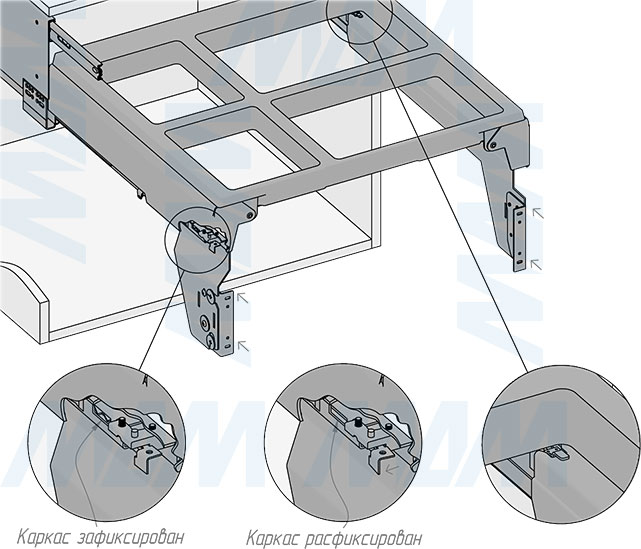 Каркас зафиксирован

Каркас расфиксирован