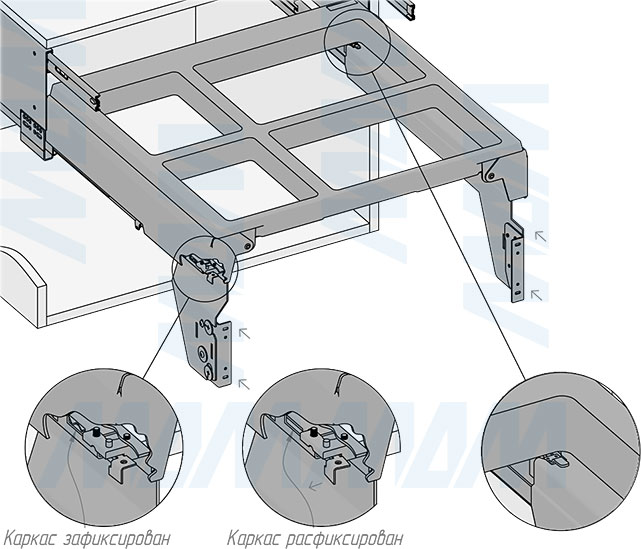 Каркас зафиксирован

Каркас расфиксирован