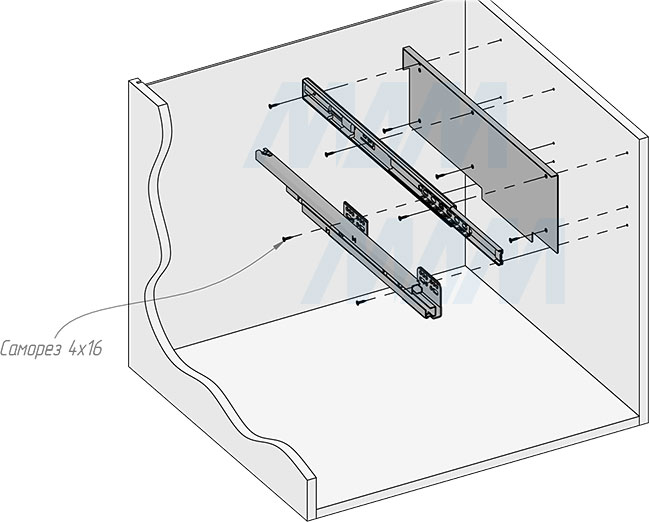 Саморез 4x16