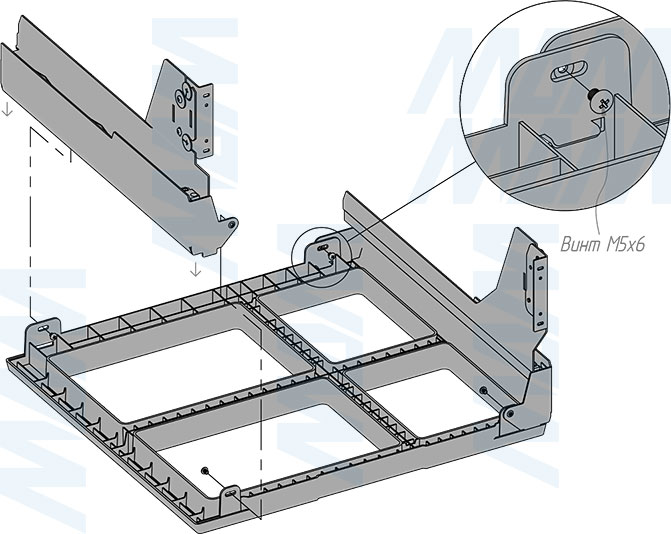 Винт M5x6