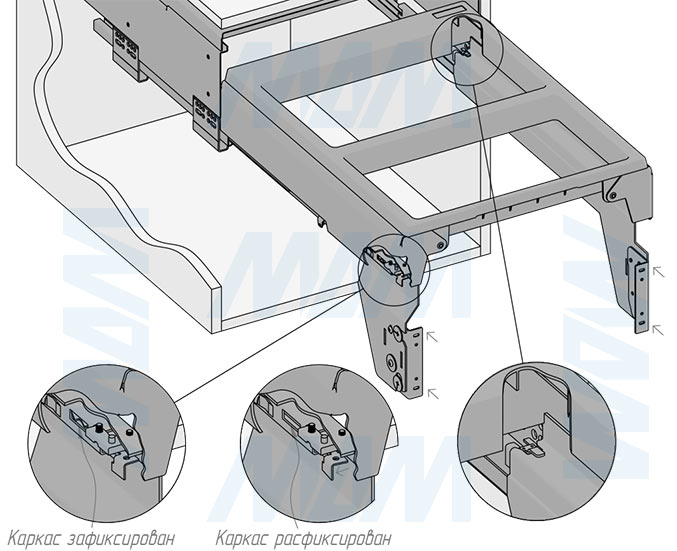 Каркас зафиксирован

Каркас расфиксирован