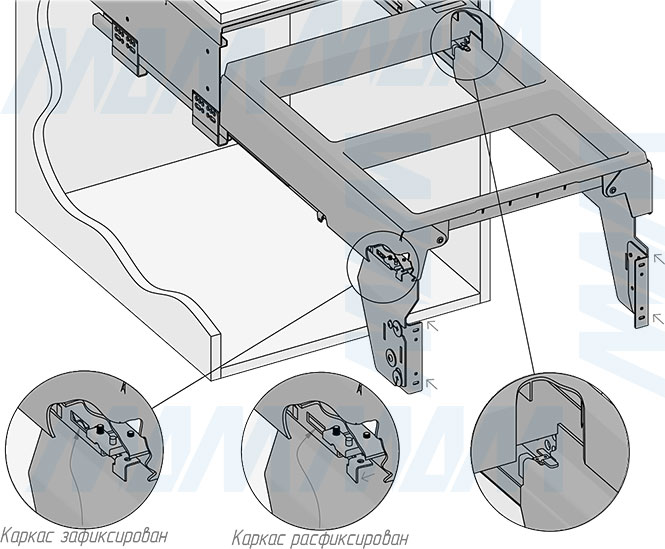 Каркас зафиксирован

Каркас расфиксирован